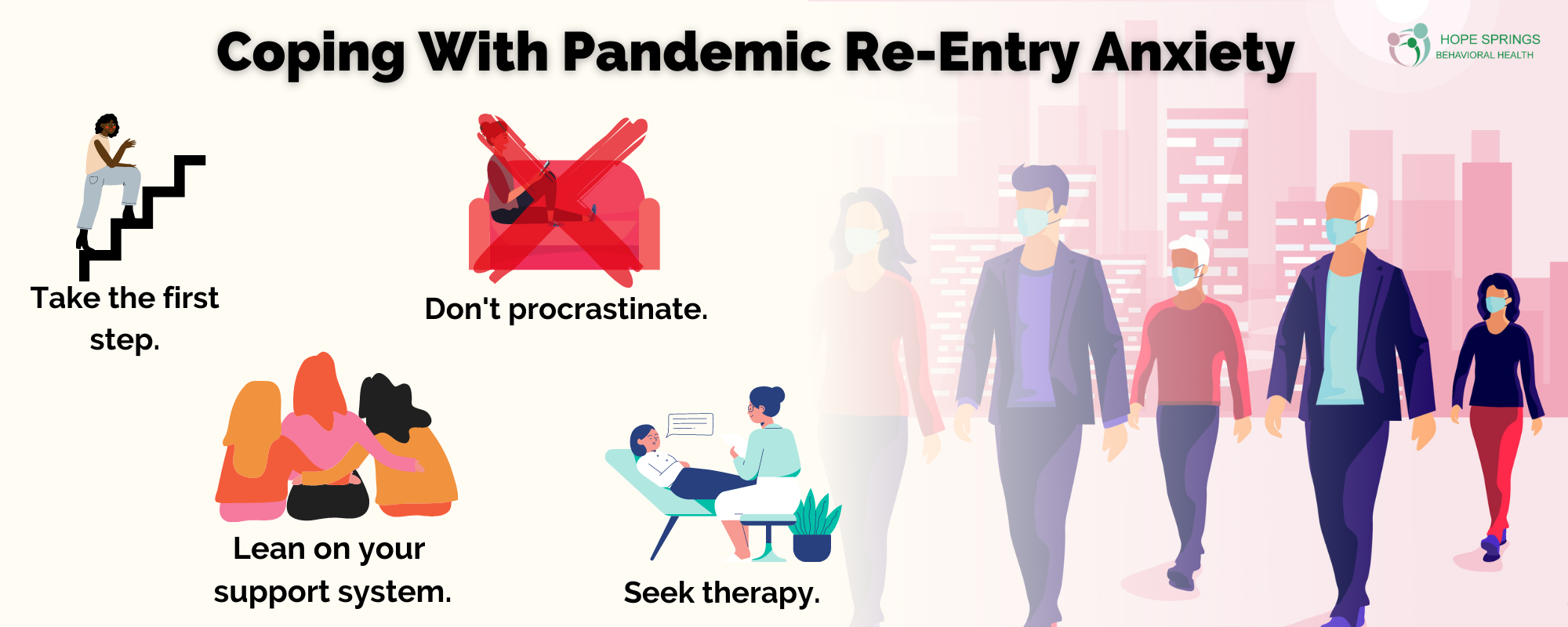 Coping With Pandemic Re-Entry Anxiety

HOPE SPRINGS
BEHAVIORAL HEALTH

Take the first step.

Don't procrastinate.

Lean on your support system.

Seek therapy.