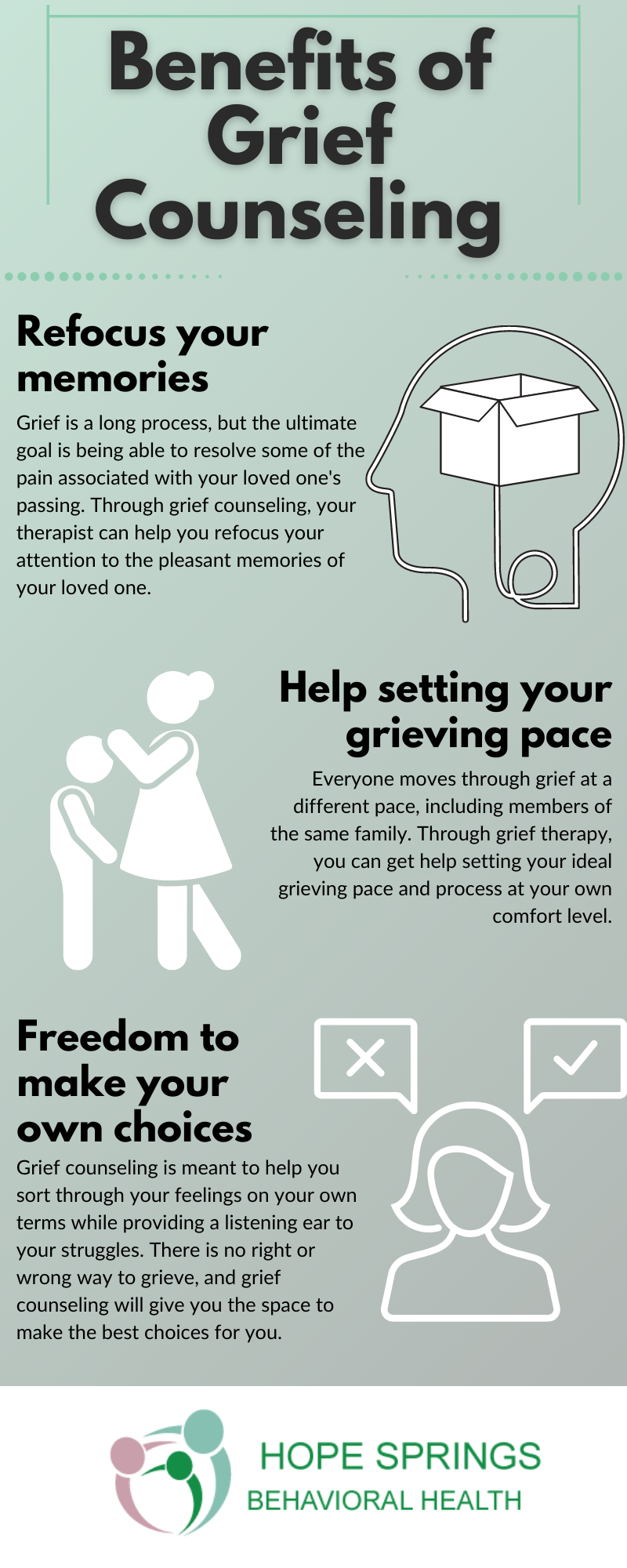 Benefits of Grief Counseling

Refocus your memories

Grief is a long process, but the ultimate goal is being able to resolve some of the pain associated with your loved one's passing. Through grief counseling, your therapist can help you refocus your attention to the pleasant memories of your loved one.

Help setting your grieving pace

Everyone moves through grief at a different pace, including members of the same family. Through grief therapy, you can get help setting your ideal grieving pace and process at your own comfort level.

Freedom to make your own choices

Grief counseling is meant to help you sort through your feelings on your own terms while providing a listening ear to your struggles. There is no right or wrong way to grieve, and grief counseling will give you the space to make the best choices for you.

HOPE SPRINGS
BEHAVIORAL HEALTH