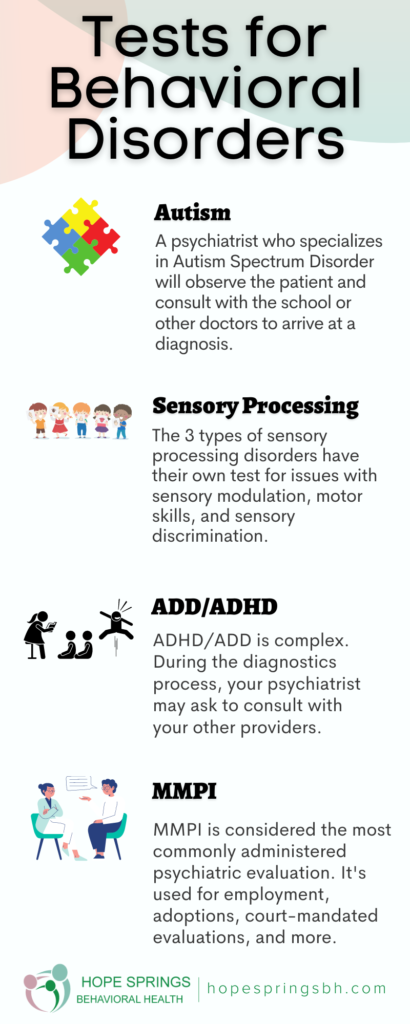 Tests for Behavioral Disorders

Autism

A psychiatrist who specializes in Autism Spectrum Disorder will observe the patient and consult with the school or other doctors to arrive at a diagnosis.

Sensory Processing

The 3 types of sensory processing disorders have their own test for issues with sensory modulation, motor skills, and sensory discrimination.

ADD/ADHD

ADHD/ADD is complex. During the diagnostics process, your psychiatrist may ask to consult with your other providers.

MMPI

MMPI is considered the most commonly administered psychiatric evaluation. It's used for employment, adoptions, court-mandated evaluations, and more.

HOPE SPRINGS
BEHAVIORAL HEALTH
hopespringsbh.com